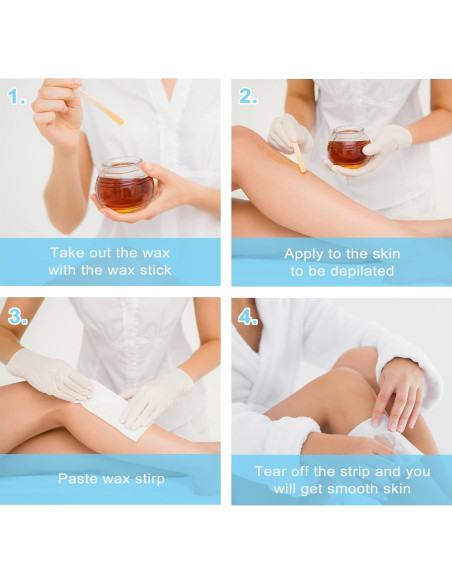 1.

Take out the wax with the wax stick

2.

Apply to the skin to be depilated

3.

Paste wax stirp

4.

Tear off the strip and you will get smooth skin