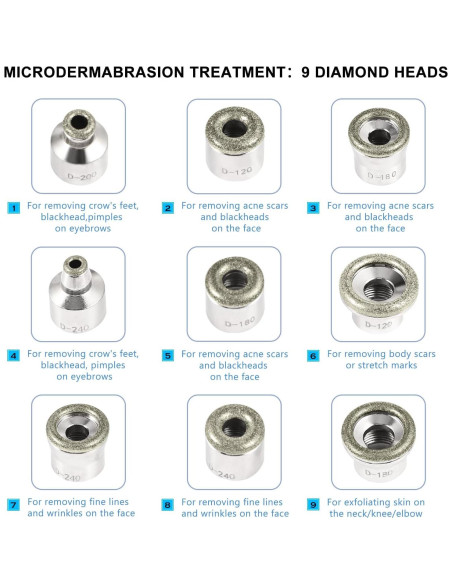 MICRODERMABRASION TREATMENT: 9 DIAMOND HEADS

D-200

1 For removing crow's feet, blackhead,pimples on eyebrows

D-120

2 For removing acne scars and blackheads on the face

D-180

3 For removing acne scars and blackheads on the face

D-240

4 For removing crow's feet, blackhead, pimples on eyebrows

D-180

5 For removing acne scars and blackheads on the face

D-120

6 For removing body scars or stretch marks

D-240

7 For removing fine lines and wrinkles on the face

D-240

8 For removing fine lines and wrinkles on the face

D-180

9 For exfoliating skin on the neck/knee/elbow