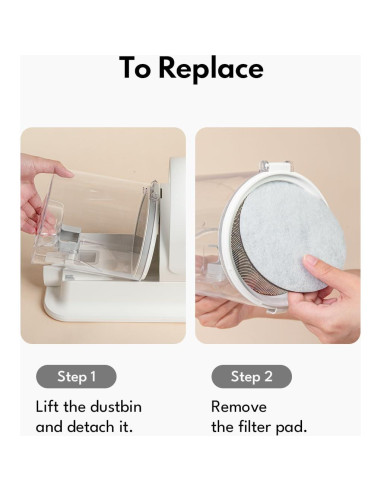 To Replace

Step 1

Lift the dustbin and detach it.

Step 2

Remove the filter pad.