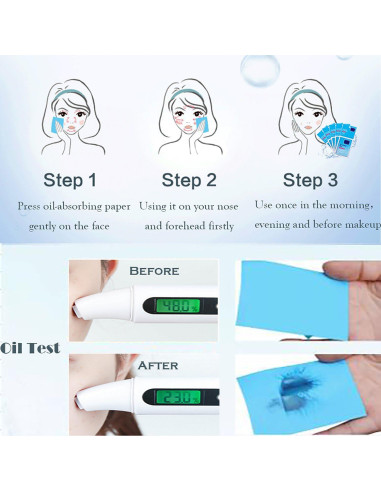 Step 1
Press oil-absorbing paper gently on the face

Step 2
Using it on your nose and forehead firstly

Step 3
Use once in the morning, evening and before makeup

Oil Test

BEFORE
48.0%

AFTER
23.0%