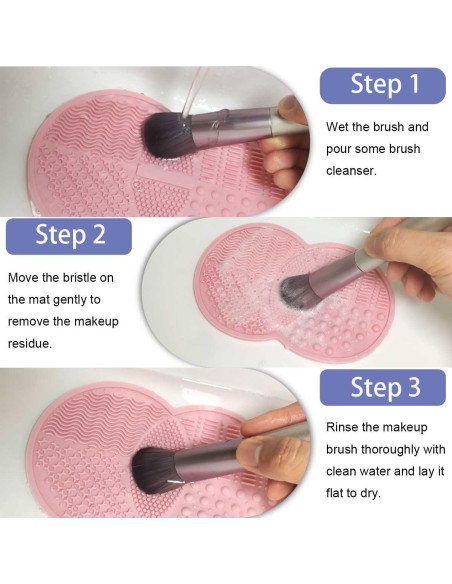 Step 1

Wet the brush and pour some brush cleanser.

Step 2

Move the bristle on the mat gently to remove the makeup residue.

Step 3

Rinse the makeup brush thoroughly with clean water and lay it flat to dry.