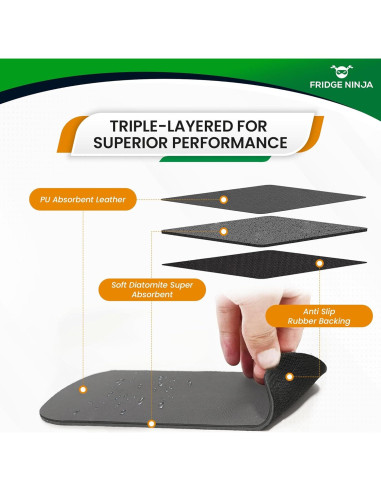 FRIDGE NINJA

TRIPLE-LAYERED FOR SUPERIOR PERFORMANCE

PU Absorbent Leather

Soft Diatomite Super Absorbent

Anti Slip Rubber Backing