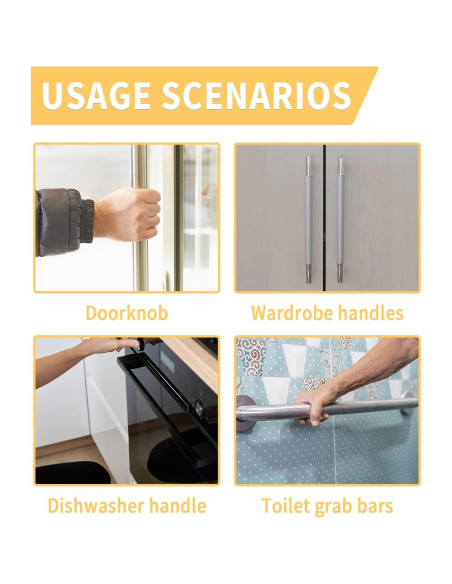 USAGE SCENARIOS

Doorknob

Wardrobe handles

Dishwasher handle

Toilet grab bars