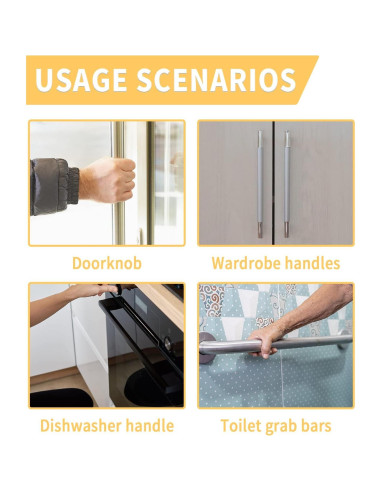 USAGE SCENARIOS

Doorknob

Wardrobe handles

Dishwasher handle

Toilet grab bars