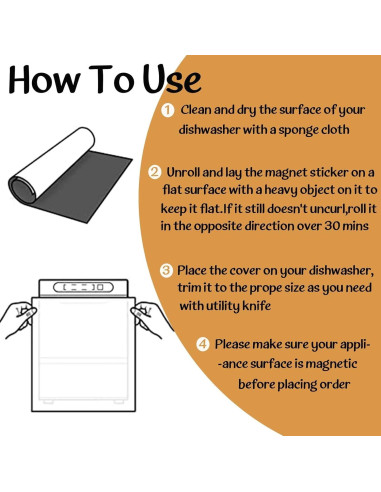 How To Use

1 Clean and dry the surface of your dishwasher with a sponge cloth

2 Unroll and lay the magnet sticker on a flat surface with a heavy object on it to keep it flat.If it still doesn't uncurl,roll it in the opposite direction over 30 mins

3 Place the cover on your dishwasher, trim it to the prope size as you need with utility knife

4 Please make sure your appli--ance surface is magnetic before placing order