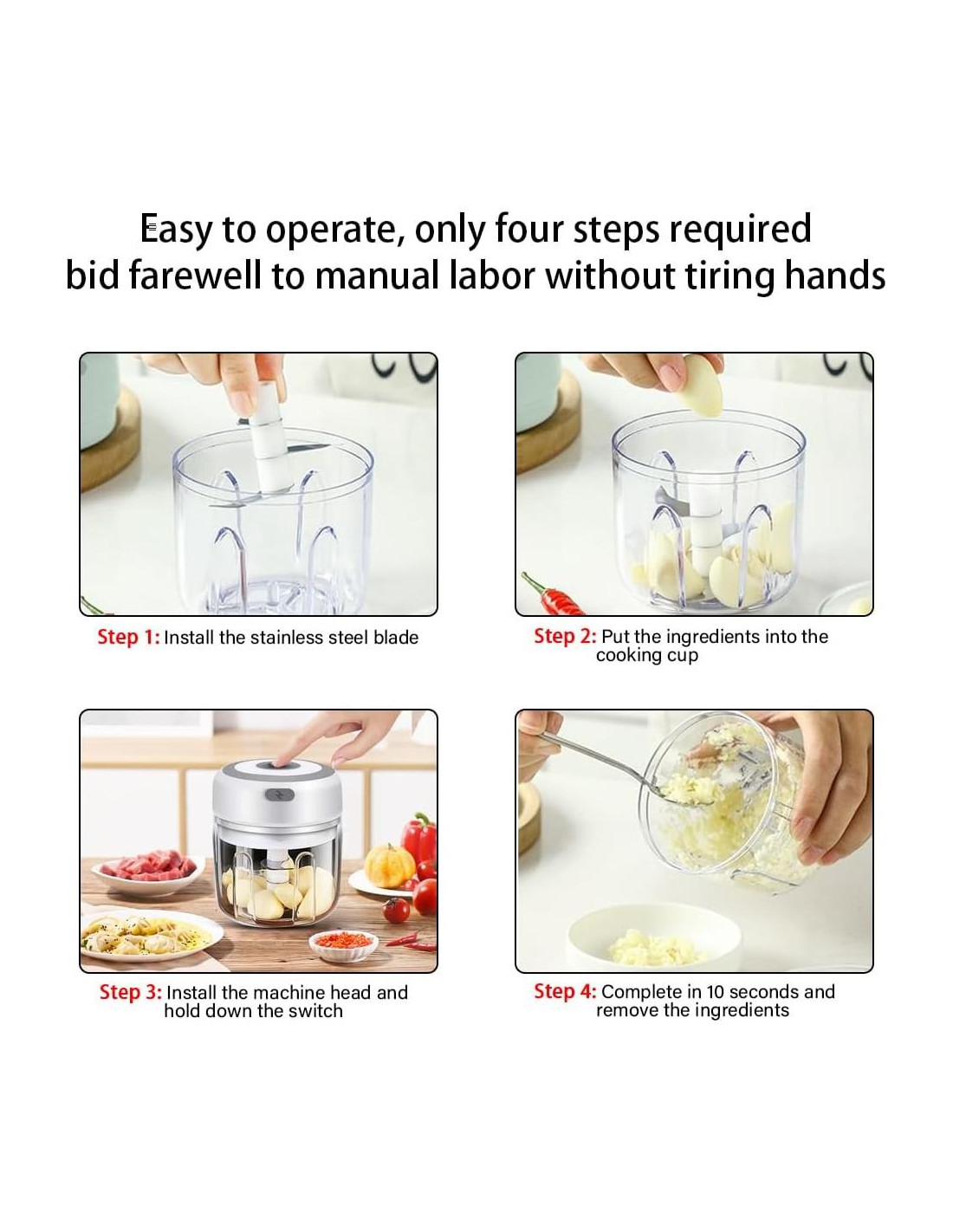 Easy to operate, only four steps required
bid farewell to manual labor without tiring hands

Step 1: Install the stainless steel blade

Step 2: Put the ingredients into the cooking cup

Step 3: Install the machine head and hold down the switch

Step 4: Complete in 10 seconds and remove the ingredients