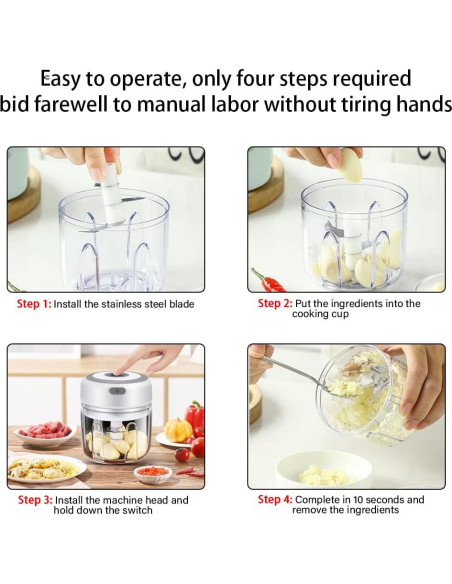 Easy to operate, only four steps required
bid farewell to manual labor without tiring hands

Step 1: Install the stainless steel blade

Step 2: Put the ingredients into the cooking cup

Step 3: Install the machine head and hold down the switch

Step 4: Complete in 10 seconds and remove the ingredients