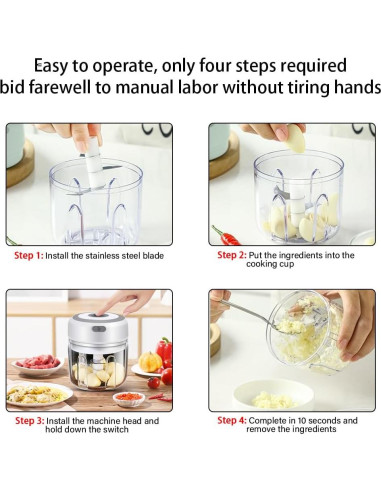 Easy to operate, only four steps required
bid farewell to manual labor without tiring hands

Step 1: Install the stainless steel blade

Step 2: Put the ingredients into the cooking cup

Step 3: Install the machine head and hold down the switch

Step 4: Complete in 10 seconds and remove the ingredients