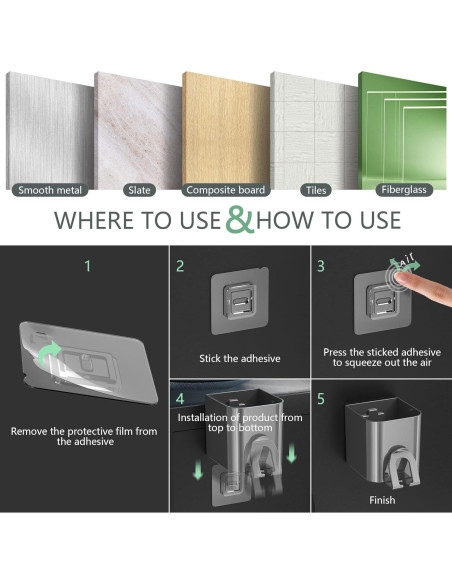 Smooth metal
Slate
Composite board
Tiles
Fiberglass

WHERE TO USE & HOW TO USE

1

Remove the protective film from the adhesive

2

Stick the adhesive

3

air

Press the sticked adhesive to squeeze out the air

4

Installation of product from top to bottom

5

Finish