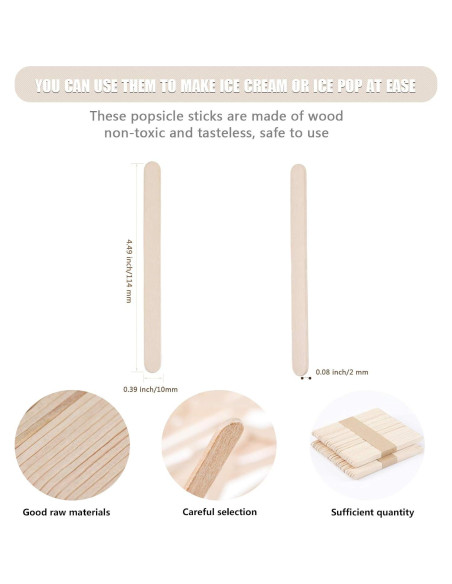 YOU CAN USE THEM TO MAKE ICE CREAM OR ICE POP AT EASE

These popsicle sticks are made of wood non-toxic and tasteless, safe to use

4.49 inch/114 mm

0.39 Inch/10mm

0.08 inch/2 mm

Good raw materials

Careful selection

Sufficient quantity