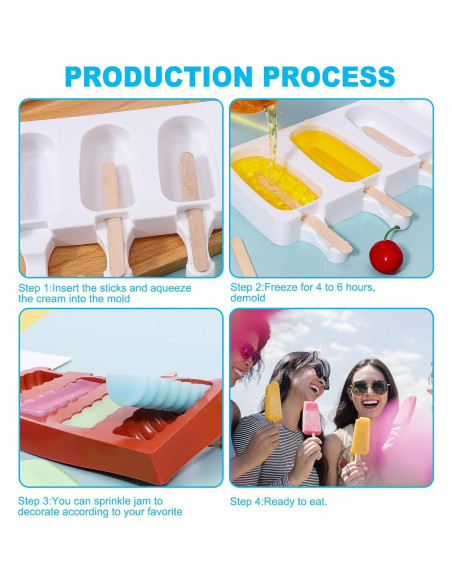 PRODUCTION PROCESS

Step 1:Insert the sticks and aqueeze the cream into the mold

Step 2:Freeze for 4 to 6 hours, demold

Step 3:You can sprinkle jam to decorate according to your favorite

Step 4:Ready to eat.