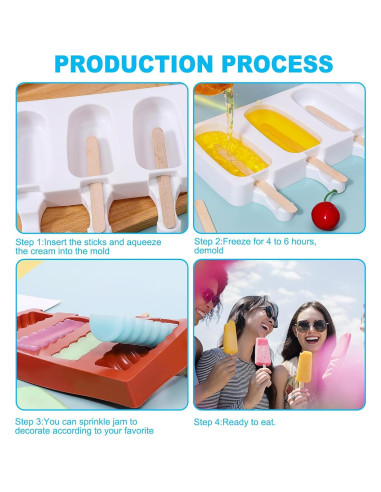 PRODUCTION PROCESS

Step 1:Insert the sticks and aqueeze the cream into the mold

Step 2:Freeze for 4 to 6 hours, demold

Step 3:You can sprinkle jam to decorate according to your favorite

Step 4:Ready to eat.