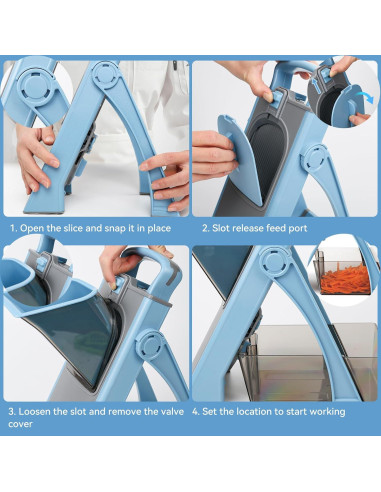 1. Open the slice and snap it in place

2. Slot release feed port

3. Loosen the slot and remove the valve cover

4. Set the location to start working