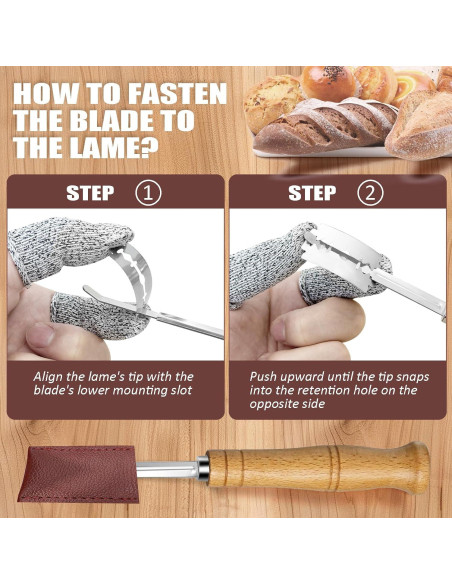 HOW TO FASTEN THE BLADE TO THE LAME?

STEP ①

Align the lame's tip with the blade's lower mounting slot

STEP ②

Push upward until the tip snaps into the retention hole on the opposite side