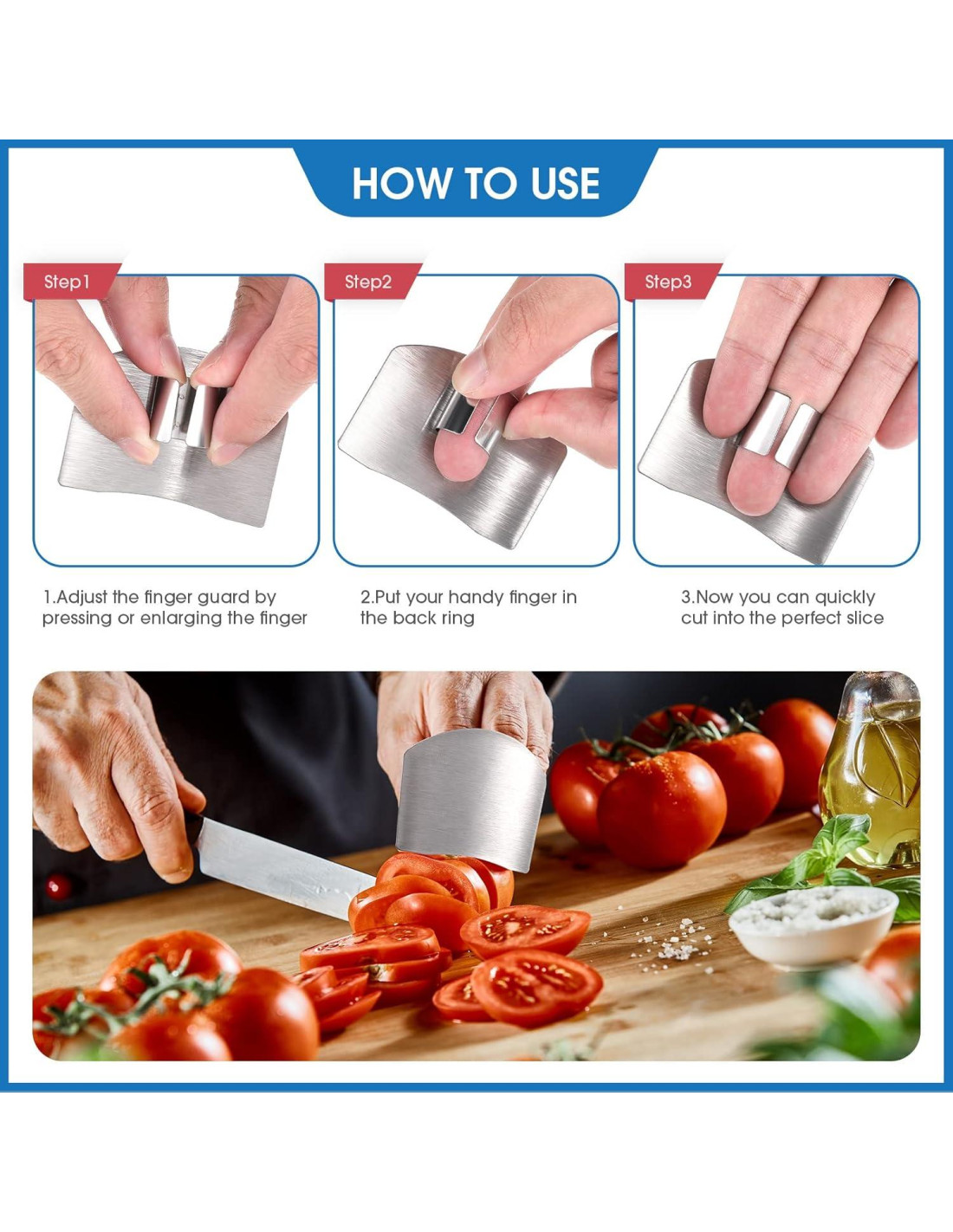 HOW TO USE

Step1

Step2

Step3

1.Adjust the finger guard by pressing or enlarging the finger

2.Put your handy finger in the back ring

3.Now you can quickly cut into the perfect slice