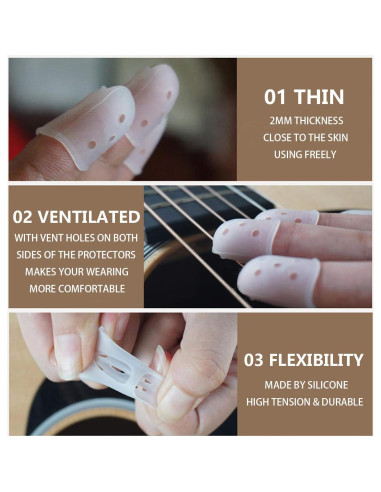 01 THIN

2MM THICKNESS
CLOSE TO THE SKIN
USING FREELY

02 VENTILATED

WITH VENT HOLES ON BOTH
SIDES OF THE PROTECTORS
MAKES YOUR WEARING
MORE COMFORTABLE

03 FLEXIBILITY

MADE BY SILICONE
HIGH TENSION & DURABLE