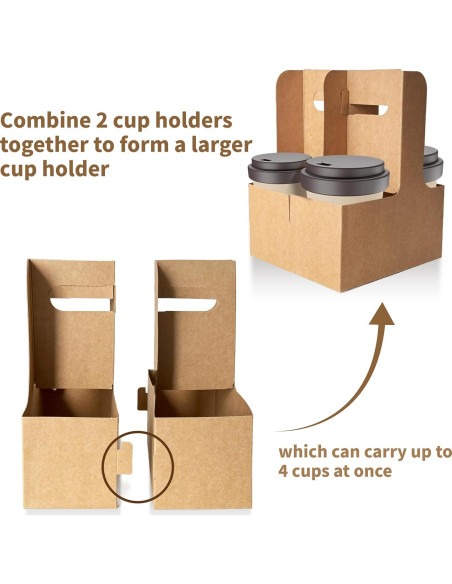 Combine 2 cup holders together to form a larger cup holder

which can carry up to 4 cups at once