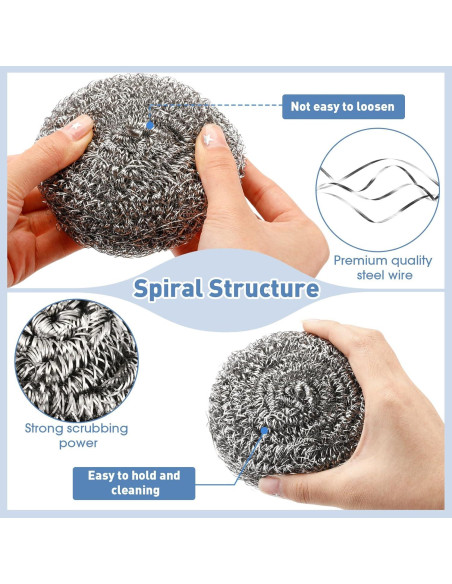 Not easy to loosen

Premium quality steel wire

Spiral Structure

Strong scrubbing power

Easy to hold and cleaning