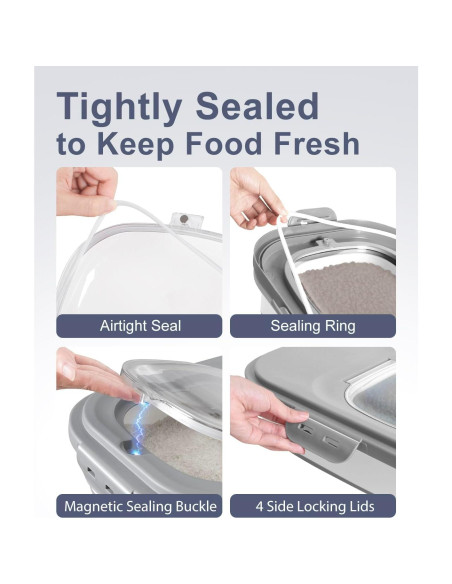 Tightly Sealed
to Keep Food Fresh

Airtight Seal

Sealing Ring

Magnetic Sealing Buckle

4 Side Locking Lids