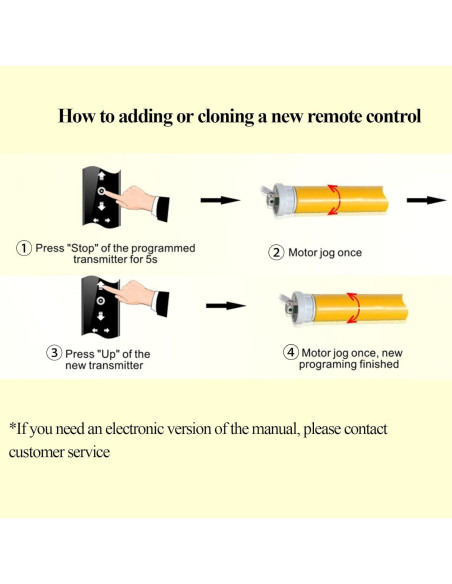 How to adding or cloning a new remote control

① Press "Stop" of the programmed transmitter for 5s

② Motor jog once

③ Press "Up" of the new transmitter

④ Motor jog once, new programing finished

*If you need an electronic version of the manual, please contact customer service