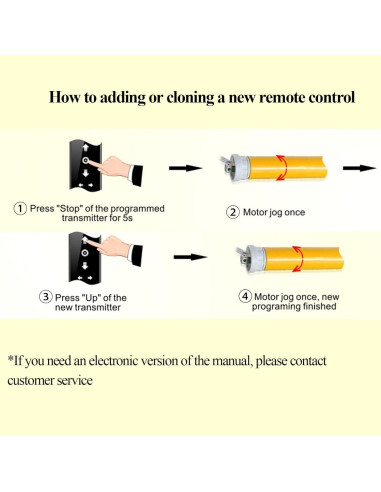 How to adding or cloning a new remote control

① Press "Stop" of the programmed transmitter for 5s

② Motor jog once

③ Press "Up" of the new transmitter

④ Motor jog once, new programing finished

*If you need an electronic version of the manual, please contact customer service