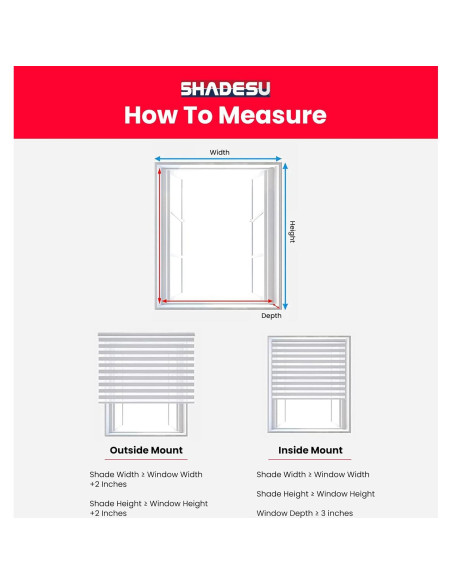 SHADESU
How To Measure

Width
Height
Depth

Outside Mount

Shade Width ≥ Window Width +2 Inches

Shade Height ≥ Window Height +2 Inches

Inside Mount

Shade Width ≥ Window Width

Shade Height ≥ Window Height

Window Depth ≥ 3 inches