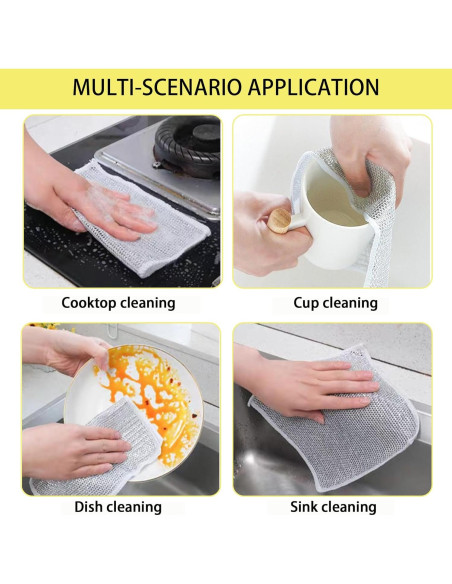 MULTI-SCENARIO APPLICATION

Cooktop cleaning

Cup cleaning

Dish cleaning

Sink cleaning