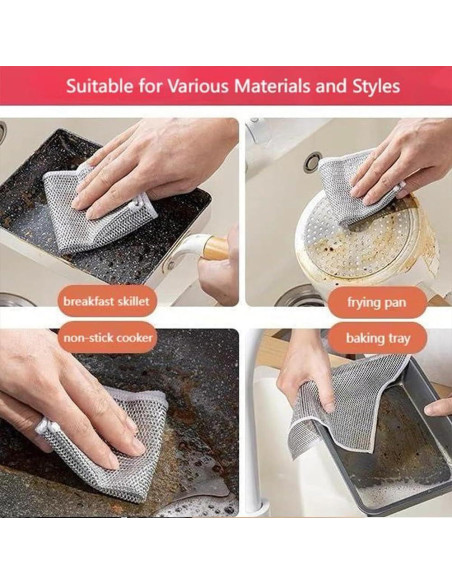 Suitable for Various Materials and Styles

breakfast skillet

frying pan

non-stick cooker

baking tray