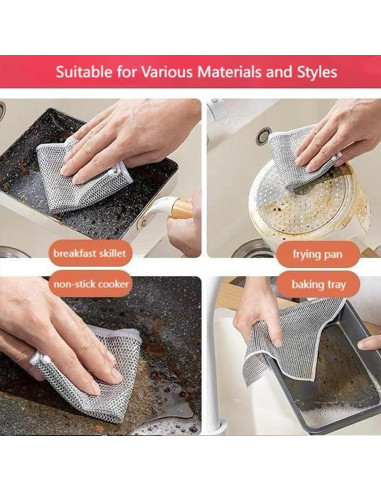 Suitable for Various Materials and Styles

breakfast skillet

frying pan

non-stick cooker

baking tray