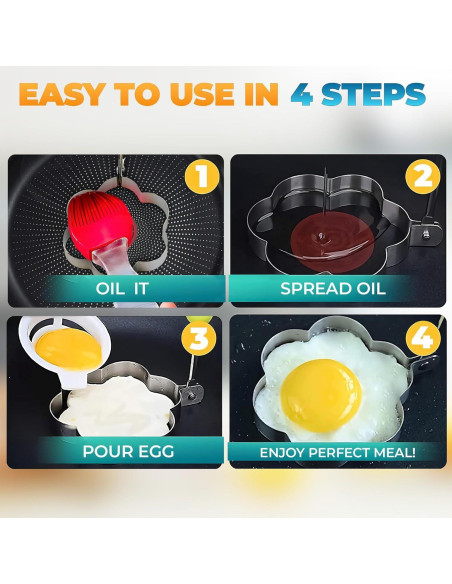 EASY TO USE IN 4 STEPS

1
OIL IT

2
SPREAD OIL

3
POUR EGG

4
ENJOY PERFECT MEAL!