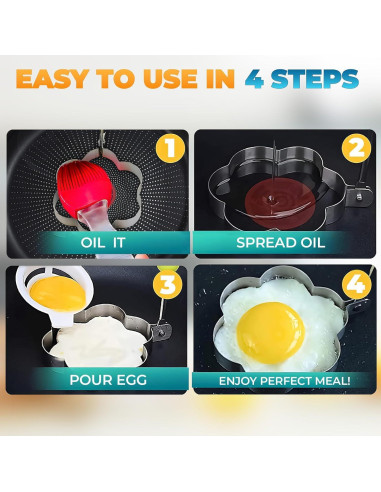 EASY TO USE IN 4 STEPS

1

OIL IT

2

SPREAD OIL

3

POUR EGG

4

ENJOY PERFECT MEAL!