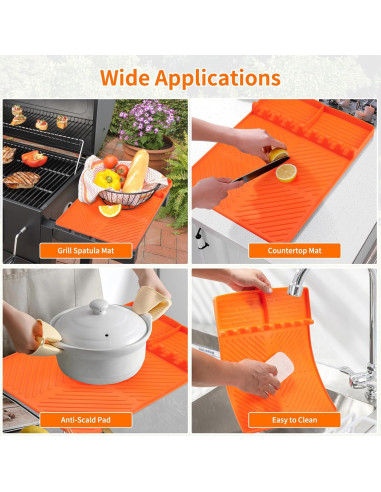 Wide Applications

Grill Spatula Mat

Countertop Mat

Anti-Scald Pad

Easy to Clean