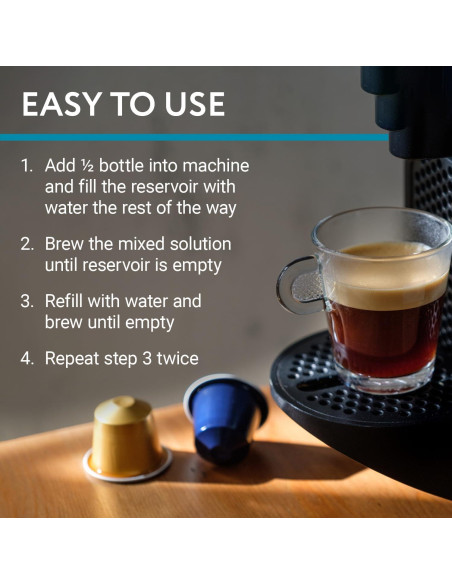 EASY TO USE

1. Add ½ bottle into machine and fill the reservoir with water the rest of the way

2. Brew the mixed solution until reservoir is empty

3. Refill with water and brew until empty

4. Repeat step 3 twice