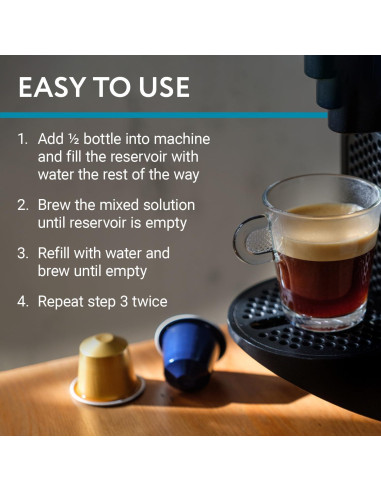 EASY TO USE

1. Add ½ bottle into machine and fill the reservoir with water the rest of the way

2. Brew the mixed solution until reservoir is empty

3. Refill with water and brew until empty

4. Repeat step 3 twice