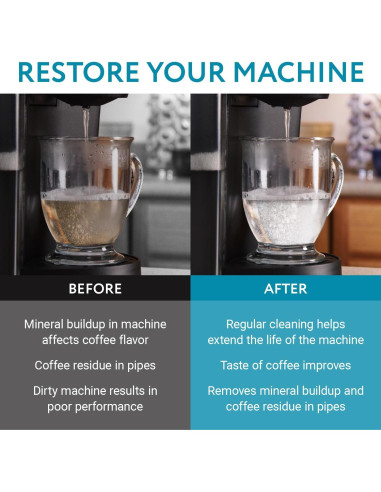 RESTORE YOUR MACHINE

BEFORE

Mineral buildup in machine affects coffee flavor

Coffee residue in pipes

Dirty machine results in poor performance

AFTER

Regular cleaning helps extend the life of the machine

Taste of coffee improves

Removes mineral buildup and coffee residue in pipes