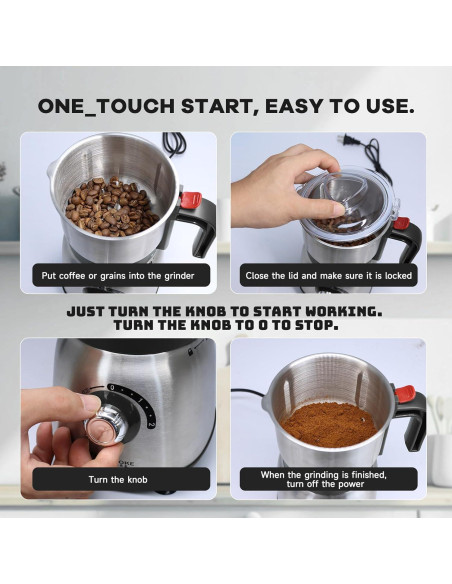 ONE_TOUCH START, EASY TO USE.

Put coffee or grains into the grinder

Close the lid and make sure it is locked

JUST TURN THE KNOB TO START WORKING.
TURN THE KNOB TO 0 TO STOP.

0 1 2

Turn the knob

When the grinding is finished, turn off the power