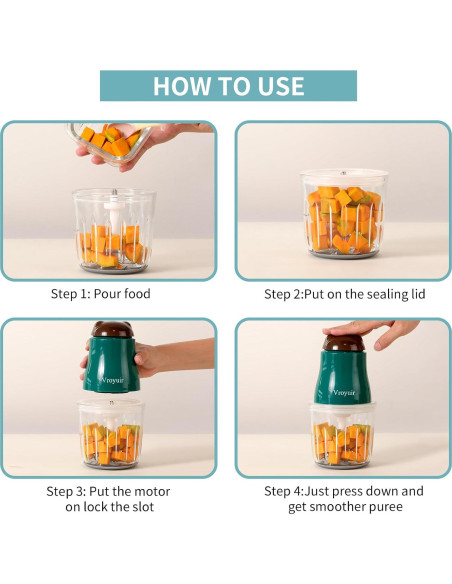 HOW TO USE

Step 1: Pour food

Step 2:Put on the sealing lid

Vroyuir

Step 3: Put the motor on lock the slot

Vroyuir

Step 4:Just press down and get smoother puree