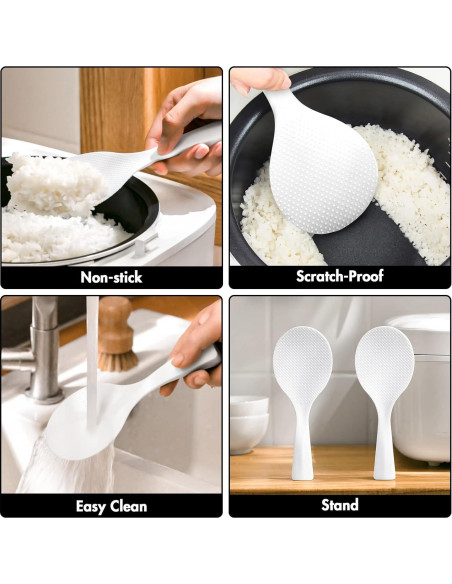 Non-stick

Scratch-Proof

Easy Clean

Stand