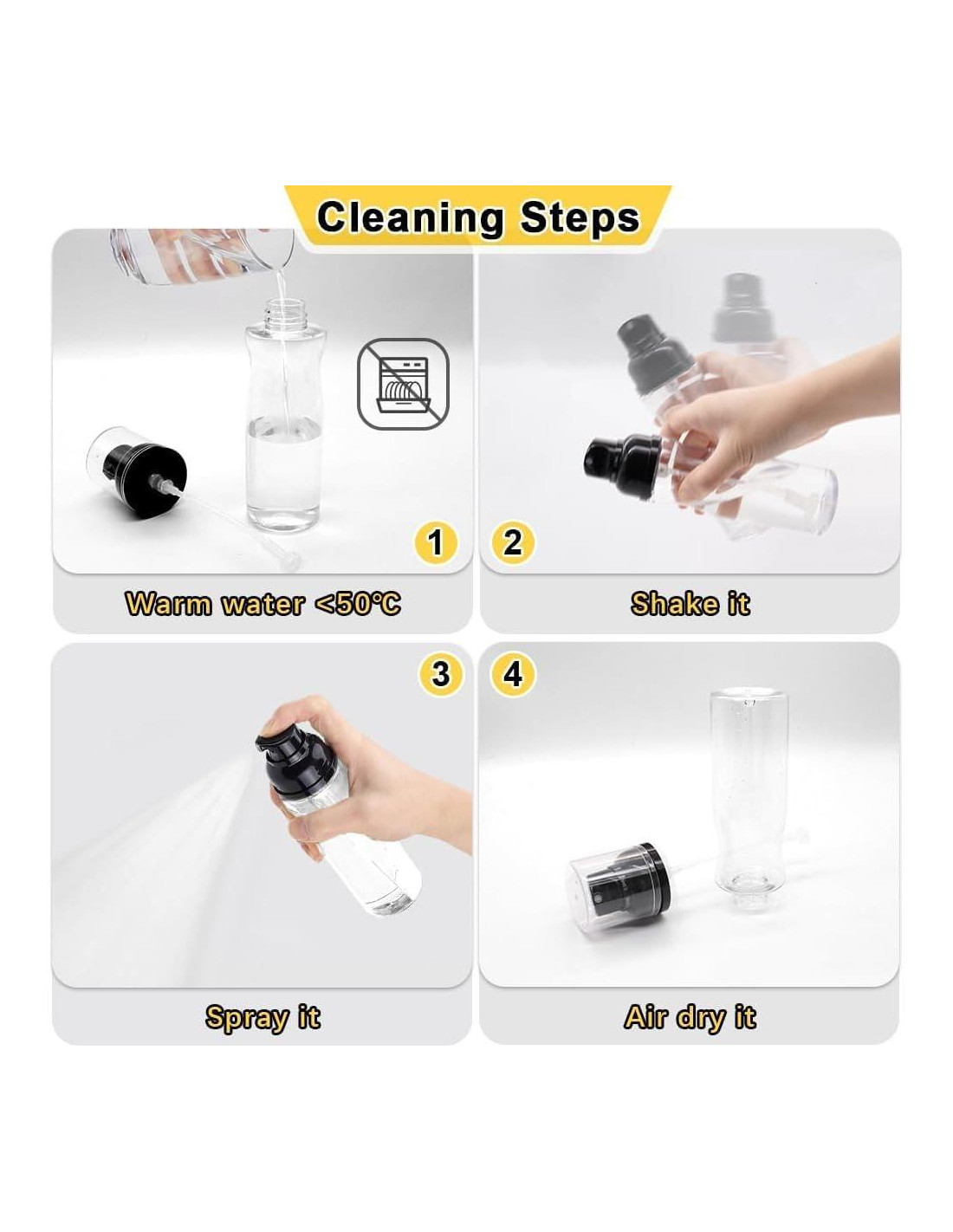 Cleaning Steps

1

Warm water <50℃

2

Shake it

3

Spray it

4

Air dry it