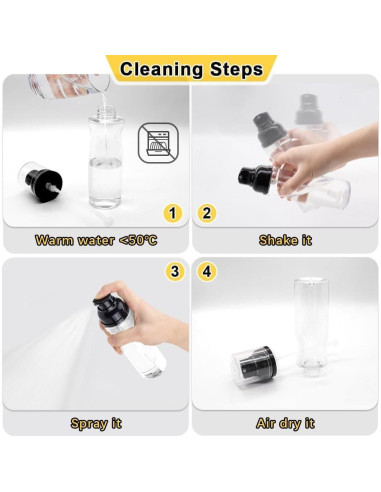 Cleaning Steps

1

Warm water <50℃

2

Shake it

3

Spray it

4

Air dry it