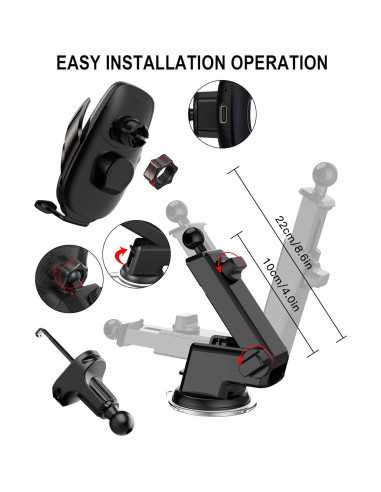 EASY INSTALLATION OPERATION

22cm/8.6in

10cm/4.0in