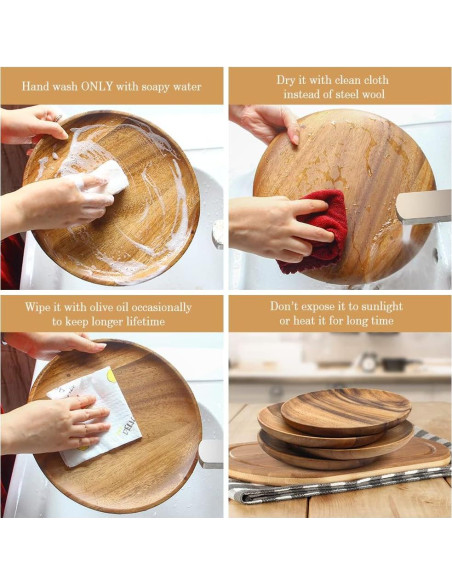 Hand wash ONLY with soapy water

Dry it with clean cloth instead of steel wool

Wipe it with olive oil occasionally to keep longer lifetime

Don't expose it to sunlight or heat it for long time