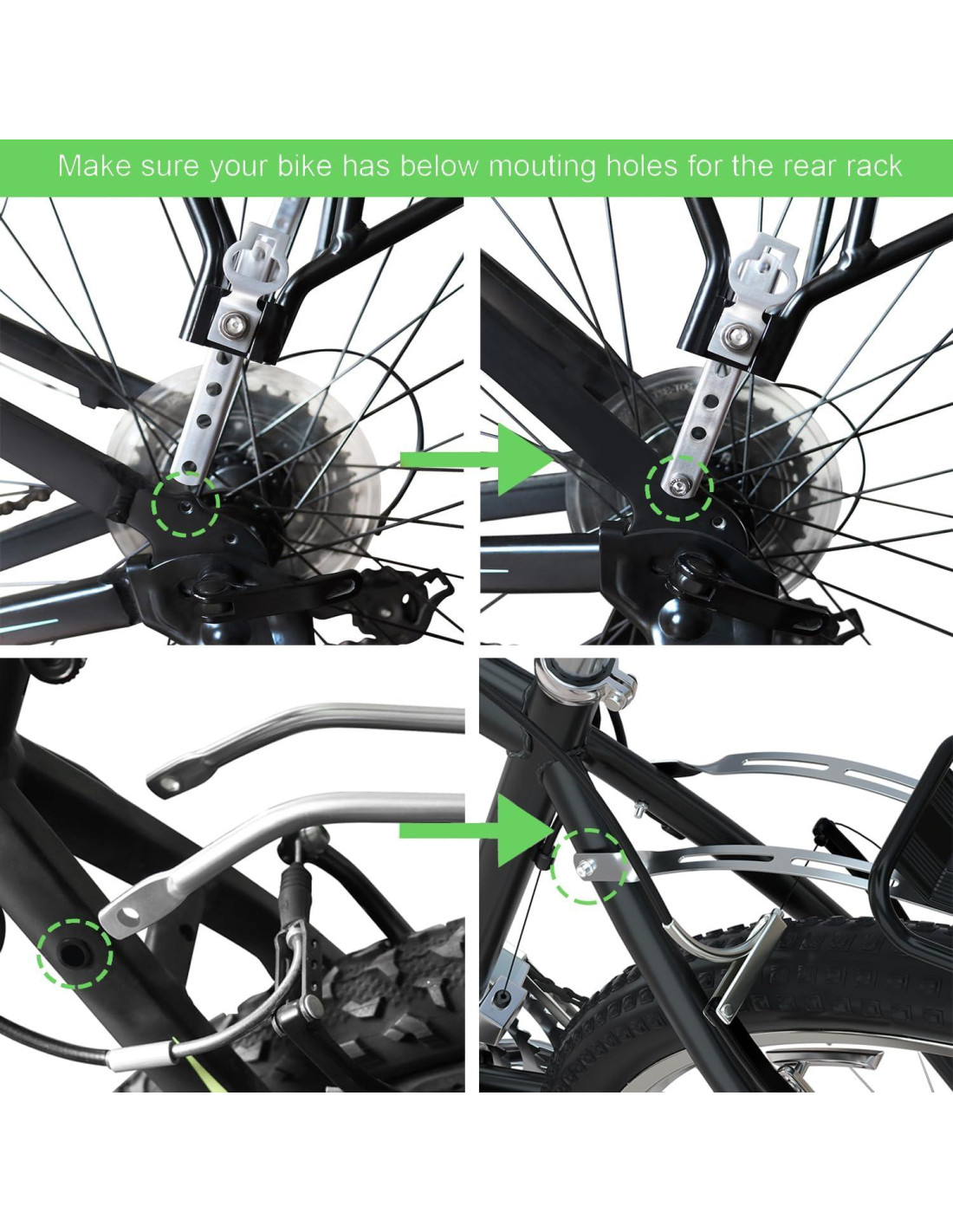 Make sure your bike has below mouting holes for the rear rack