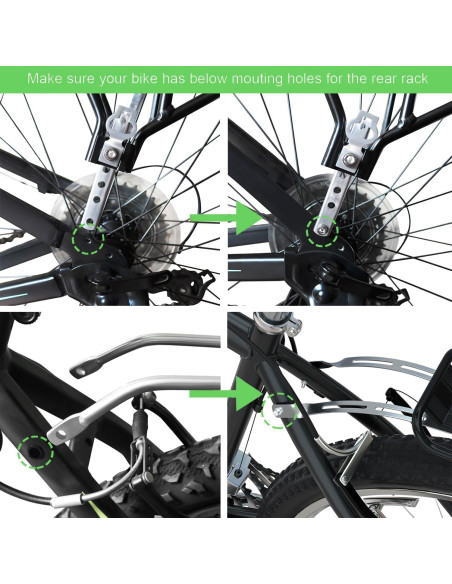 Make sure your bike has below mouting holes for the rear rack