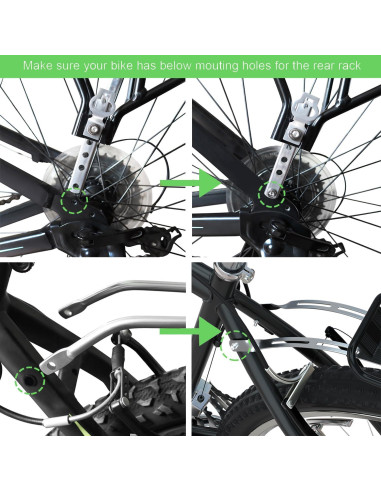 Make sure your bike has below mouting holes for the rear rack