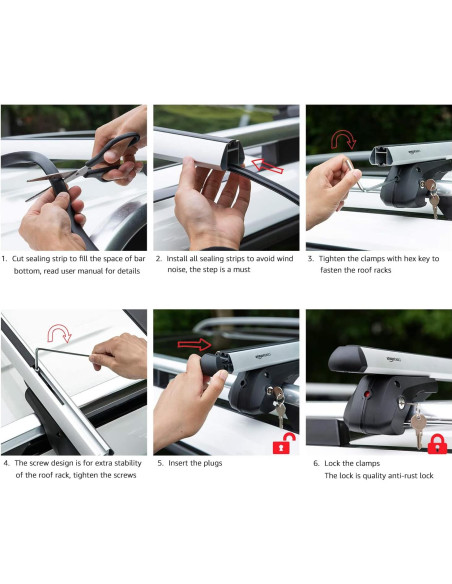 1. Cut sealing strip to fill the space of bar bottom, read user manual for details

2. Install all sealing strips to avoid wind noise, the step is a must

3. Tighten the clamps with hex key to fasten the roof racks

4. The screw design is for extra stability of the roof rack, tighten the screws

5. Insert the plugs

6. Lock the clamps
The lock is quality anti-rust lock