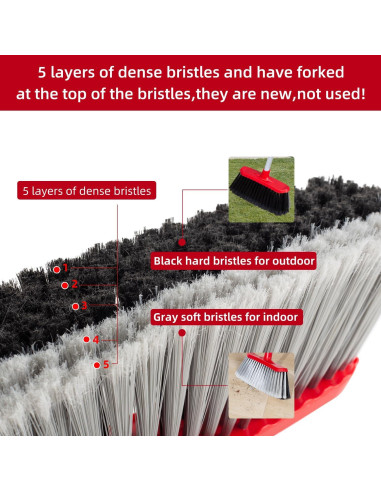 5 layers of dense bristles and have forked at the top of the bristles,they are new,not used!

5 layers of dense bristles

1
2
3
4
5

Black hard bristles for outdoor

Gray soft bristles for indoor