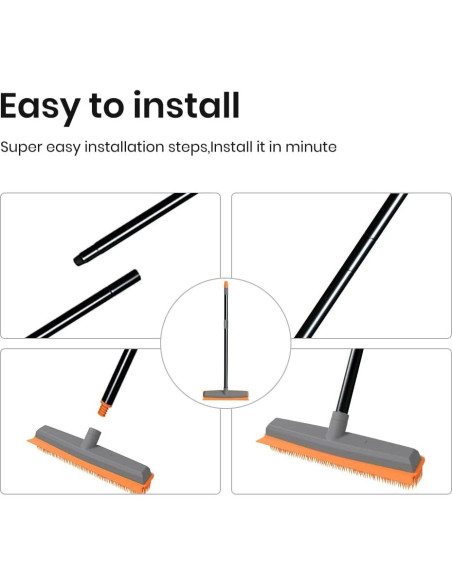 Easy to install

Super easy installation steps,Install it in minute