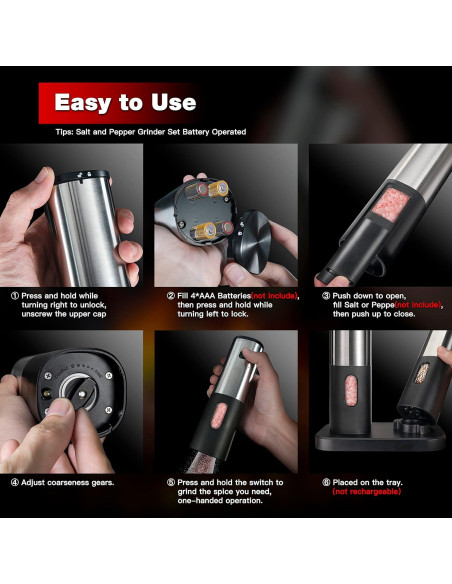 Easy to Use

Tips: Salt and Pepper Grinder Set Battery Operated

① Press and hold while turning right to unlock, unscrew the upper cap

② Fill 4*AAA Batteries(not include), then press and hold while turning left to lock.

③ Push down to open, fill Salt or Peppe(not include), then push up to close.

④ Adjust coarseness gears.

⑤ Press and hold the switch to grind the spice you need, one-handed operation.

⑥ Placed on the tray. (not rechargeable)