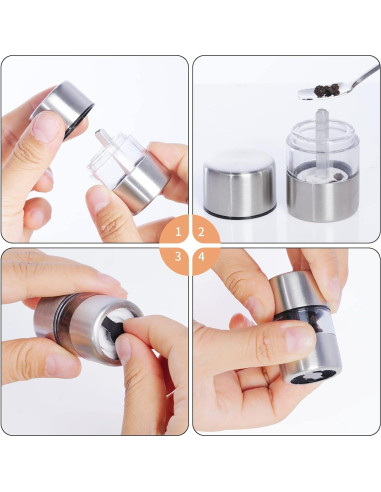 1
2
3
4